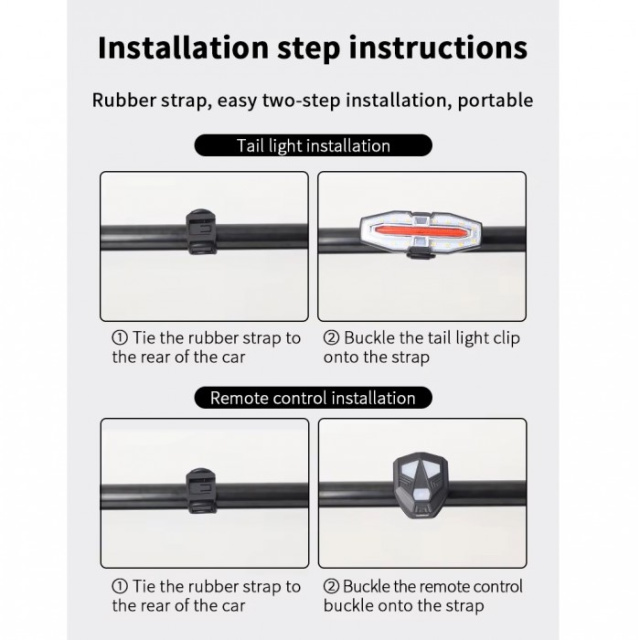 Installation step instructions

Rubber strap, easy two-step installation, portable

Tail light installation

① Tie the rubber strap to the rear of the car

② Buckle the tail light clip onto the strap

Remote control installation

① Tie the rubber strap to the rear of the car

② Buckle the remote control buckle onto the strap