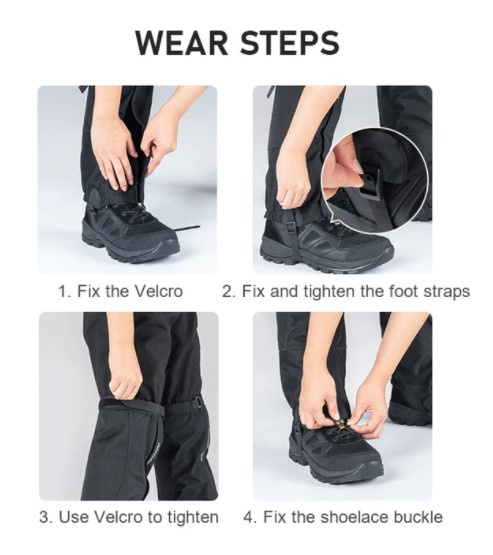 WEAR STEPS

1. Fix the Velcro

2. Fix and tighten the foot straps

3. Use Velcro to tighten

4. Fix the shoelace buckle