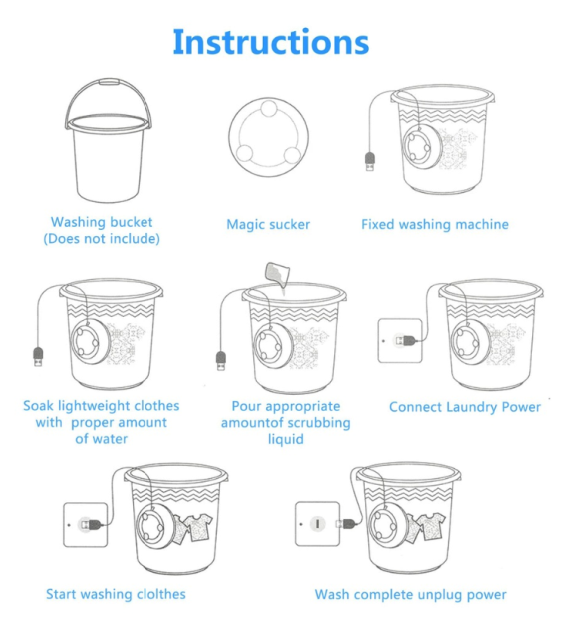 Instructions

Washing bucket
(Does not include)

Magic sucker

Fixed washing machine

Soak lightweight clothes with proper amount of water

Pour appropriate amountof scrubbing liquid

Connect Laundry Power

Start washing clolthes

Wash complete unplug power