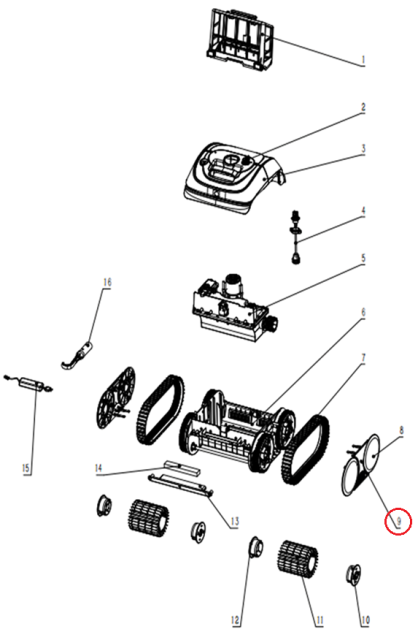 1
2
3
4
5
16
6
7
15
8
14
13
9
12
11
10