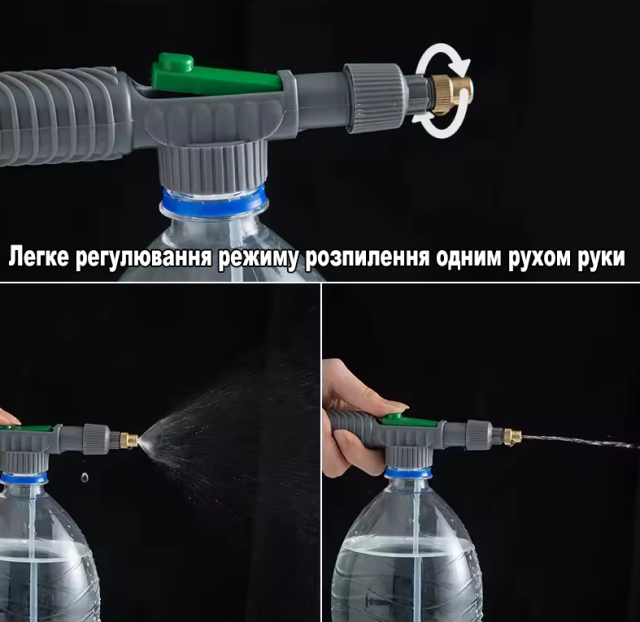 Легке регулювання режиму розпилення одним рухом руки