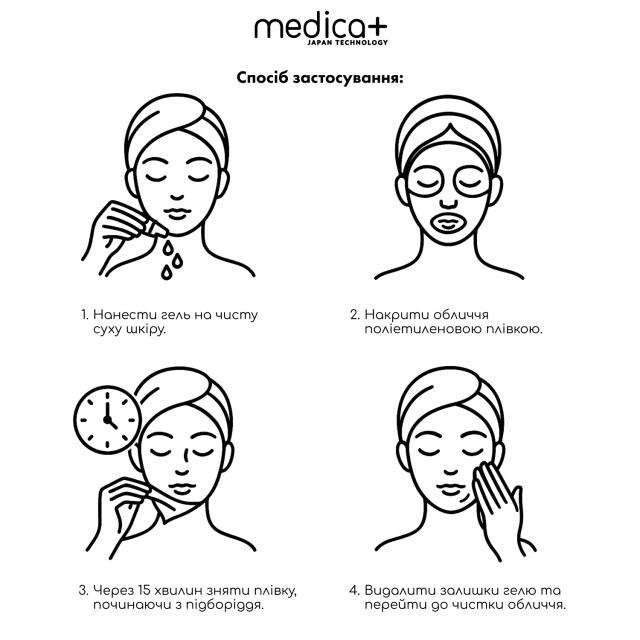 medica+
JAPAN TECHNOLOGY

Спосіб застосування:

1. Нанести гель на чисту суху шкіру.

2. Накрити обличчя поліетиленовою плівкою.

3. Через 15 хвилин зняти плівку, починаючи з підборіддя.

4. Видалити залишки гелю та перейти до чистки обличчя.