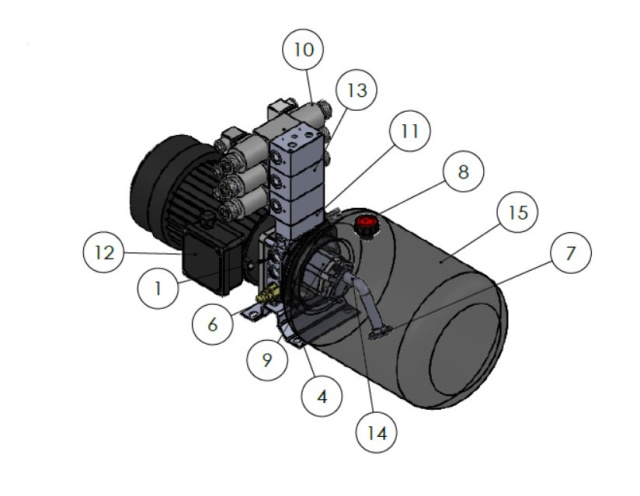 10
13
11
8
15
7
12
1
6
9
4
14