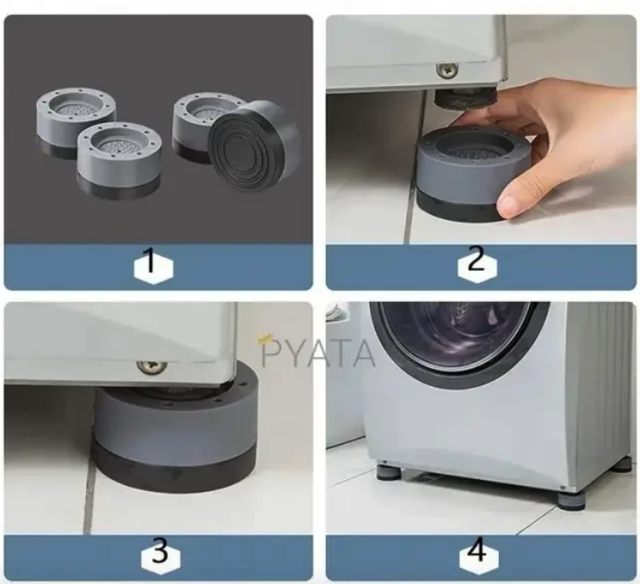 1

2

PYATA

3

4