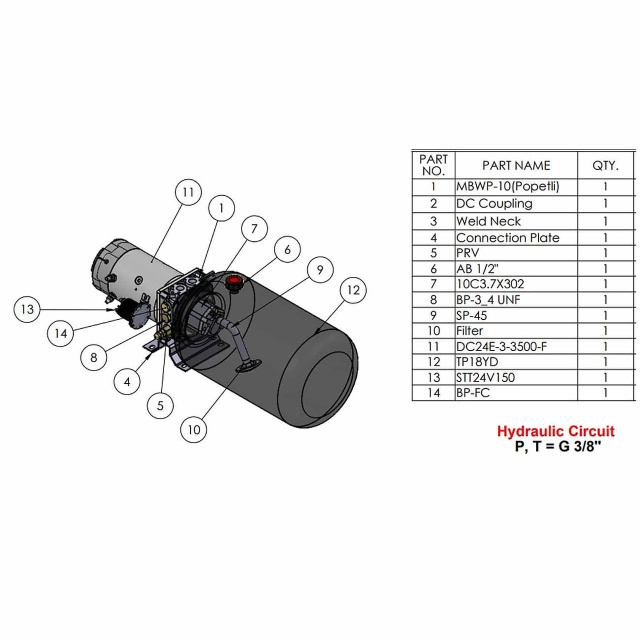 11
1
7
6
9
12
13
14
8
4
5
10

| PART NO. | PART NAME | QTY. |
|---|---|---|
| 1 | MBWP-10(Popetli) | 1 |
| 2 | DC Coupling | 1 |
| 3 | Weld Neck | 1 |
| 4 | Connection Plate | 1 |
| 5 | PRV | 1 |
| 6 | AB 1/2" | 1 |
| 7 | 10C3.7X302 | 1 |
| 8 | BP-3_4 UNF | 1 |
| 9 | SP-45 | 1 |
| 10 | Filter | 1 |
| 11 | DC24E-3-3500-F | 1 |
| 12 | TP18YD | 1 |
| 13 | STT24V150 | 1 |
| 14 | BP-FC | 1 |

Hydraulic Circuit
P, T = G 3/8"