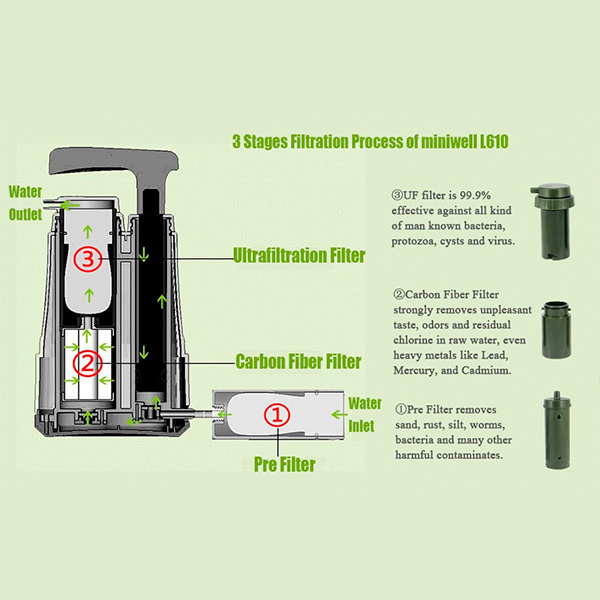 3 Stages Filtration Process of miniwell L610

Water Outlet

③

Ultrafiltration Filter

②

Carbon Fiber Filter

①

Water Inlet

Pre Filter

③UF filter is 99.9% effective against all kind of man known bacteria, protozoa, cysts and virus.

②Carbon Fiber Filter strongly removes unpleasant taste, odors and residual chlorine in raw water, even heavy metals like Lead, Mercury, and Cadmium.

①Pre Filter removes sand, rust, silt, worms, bacteria and many other harmful contaminates.