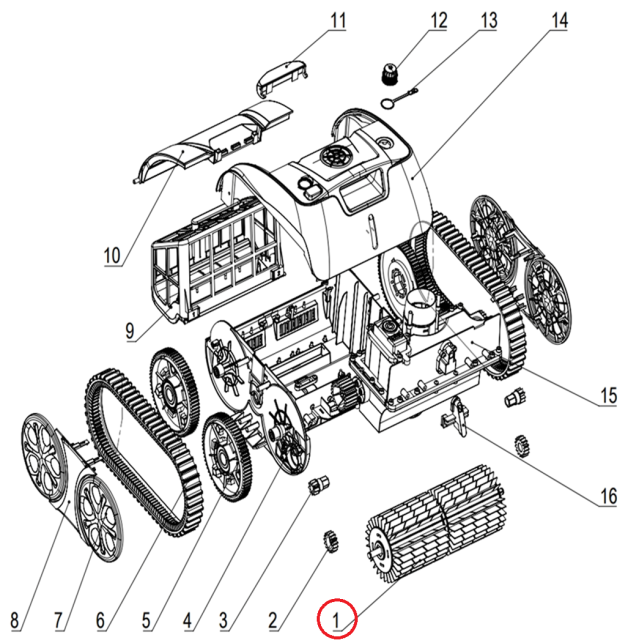 11
12
13
14
10
9
15
16
8
7
6
5
4
3
2
1