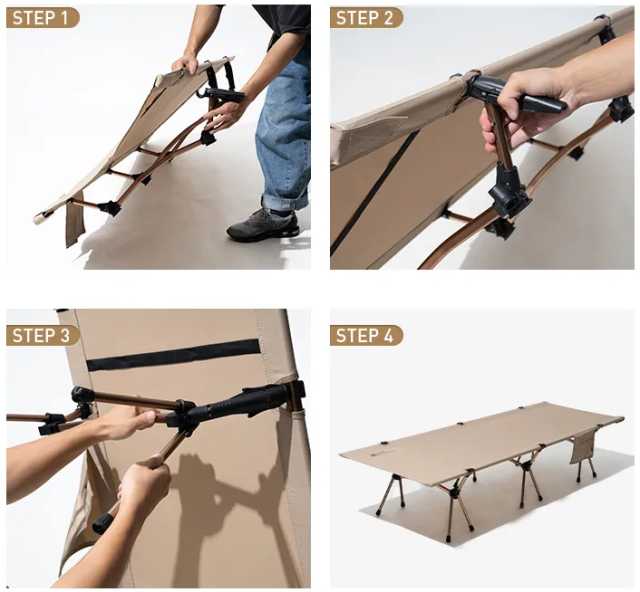 STEP 1

STEP 2

STEP 3

STEP 4