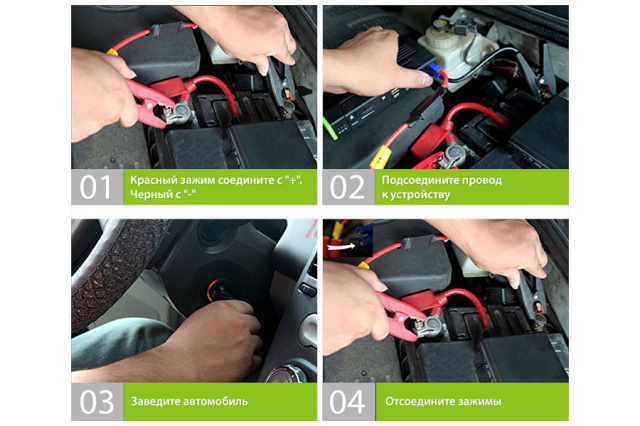 01 Красный зажим соедините с "+". Черный с "-"

02 Подсоедините провод к устройству

03 Заведите автомобиль

04 Отсоедините зажимы