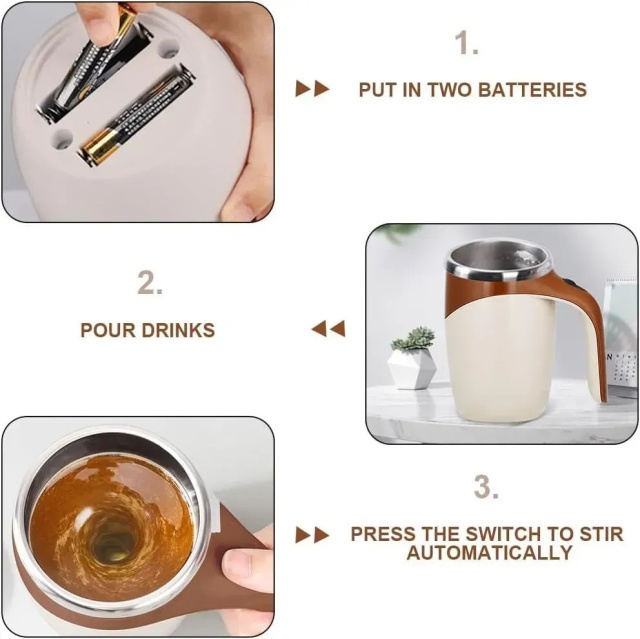 1.

PUT IN TWO BATTERIES

2.

POUR DRINKS

3.

PRESS THE SWITCH TO STIR AUTOMATICALLY