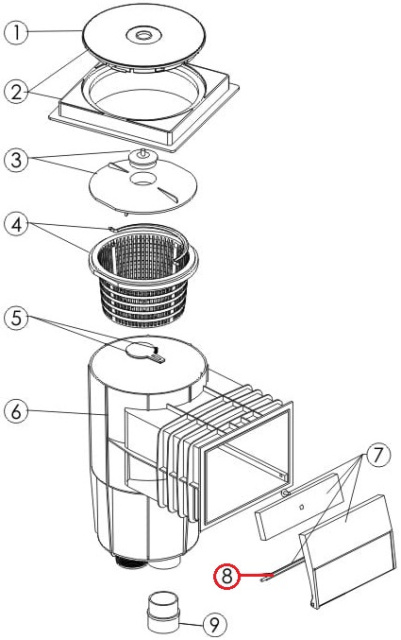 1
2
3
4
5
6
7
8
9