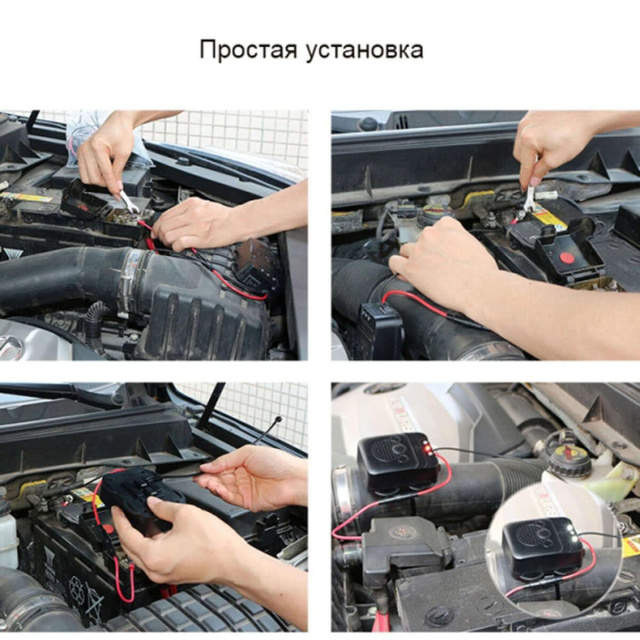 Простая установка