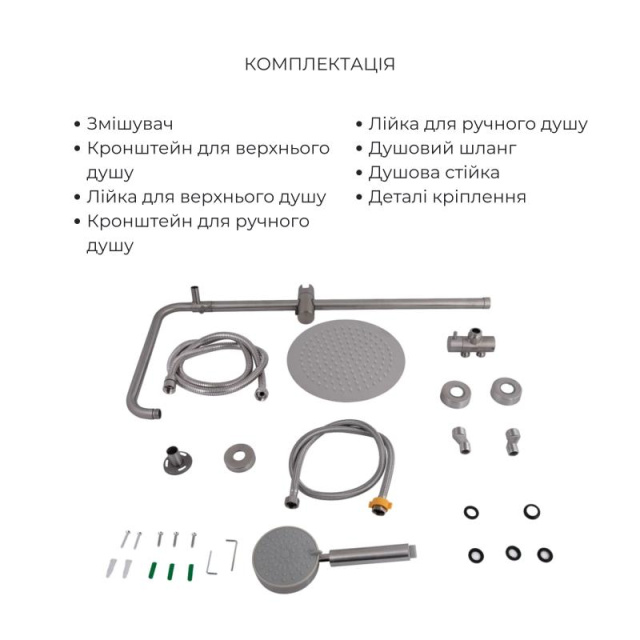 КОМПЛЕКТАЦІЯ

• Змішувач
• Кронштейн для верхнього душу
• Лійка для верхнього душу
• Кронштейн для ручного душу

• Лійка для ручного душу
• Душовий шланг
• Душова стійка
• Деталі кріплення