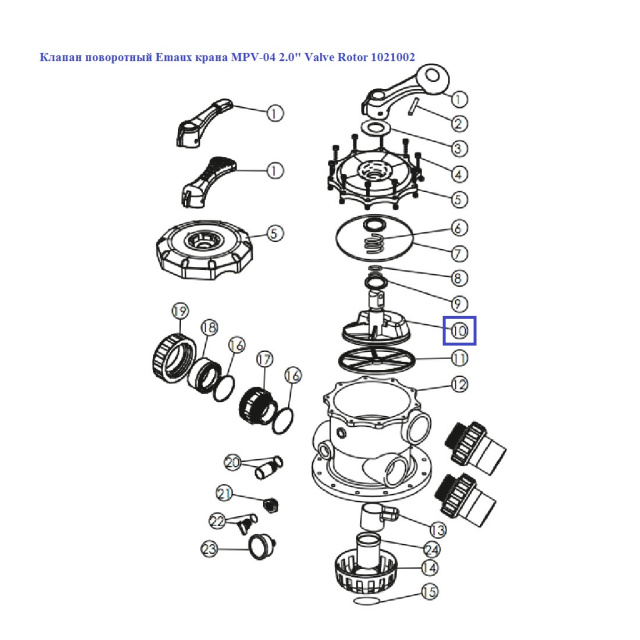 Клапан поворотный Emaux крана MPV-04 2.0" Valve Rotor 1021002

1
1
5
19
18
16
17
16
20
21
22
23
1
2
3
4
5
6
7
8
9
10
11
12
13
24
14
15