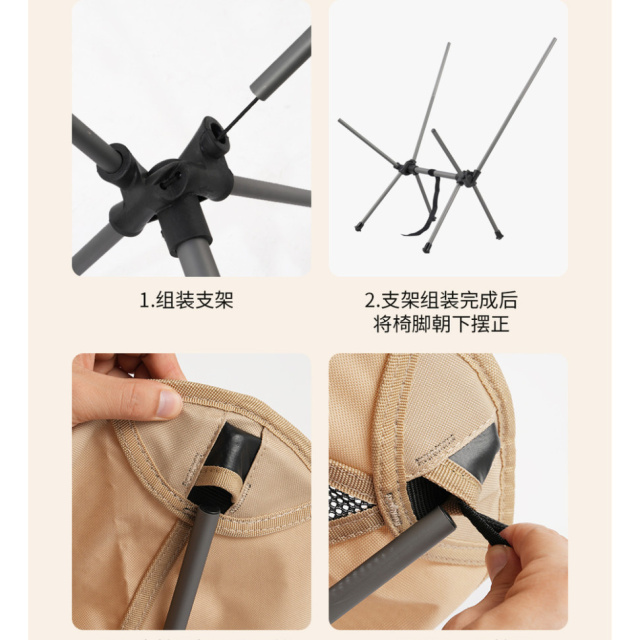 1.组装支架

2.支架组装完成后
将椅脚朝下摆正