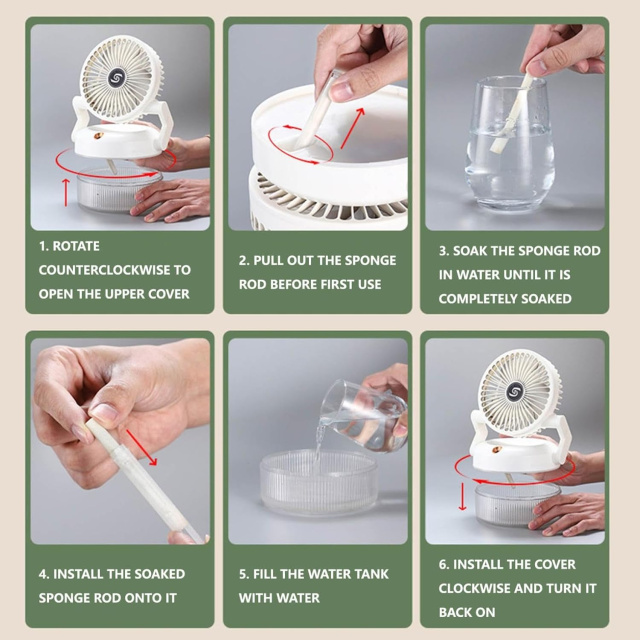 1. ROTATE COUNTERCLOCKWISE TO OPEN THE UPPER COVER

2. PULL OUT THE SPONGE ROD BEFORE FIRST USE

3. SOAK THE SPONGE ROD IN WATER UNTIL IT IS COMPLETELY SOAKED

4. INSTALL THE SOAKED SPONGE ROD ONTO IT

5. FILL THE WATER TANK WITH WATER

6. INSTALL THE COVER CLOCKWISE AND TURN IT BACK ON