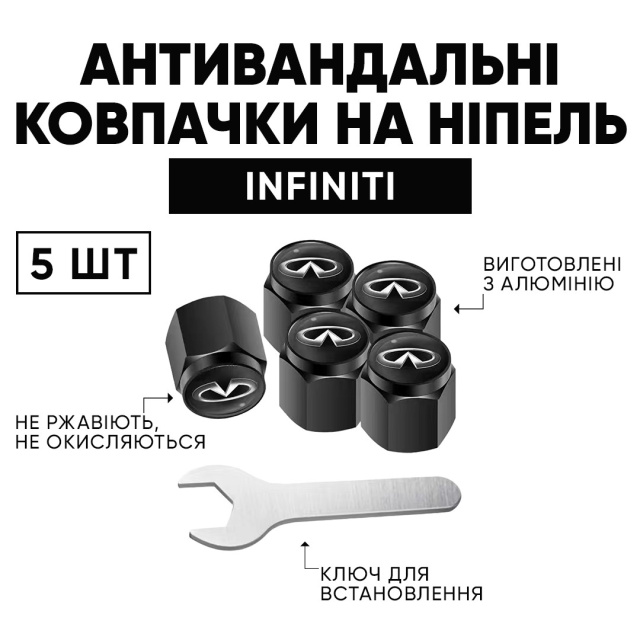 АНТИВАНДАЛЬНІ КОВПАЧКИ НА НІПЕЛЬ

INFINITI

5 ШТ

ВИГОТОВЛЕНІ З АЛЮМІНІЮ

НЕ РЖАВІЮТЬ, НЕ ОКИСЛЯЮТЬСЯ

КЛЮЧ ДЛЯ ВСТАНОВЛЕННЯ