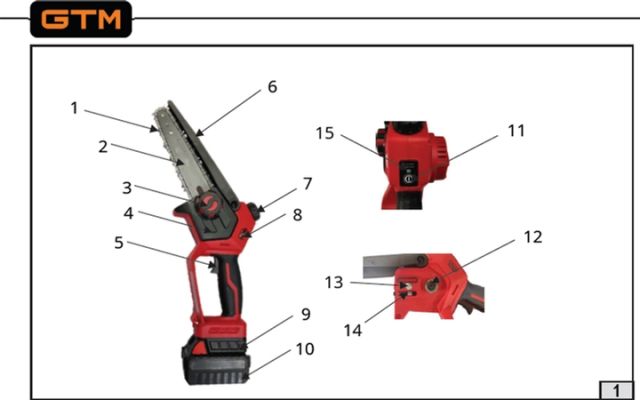 GTM

1
6
2
3
7
4
8
5
9
10
15
11
12
13
14

1