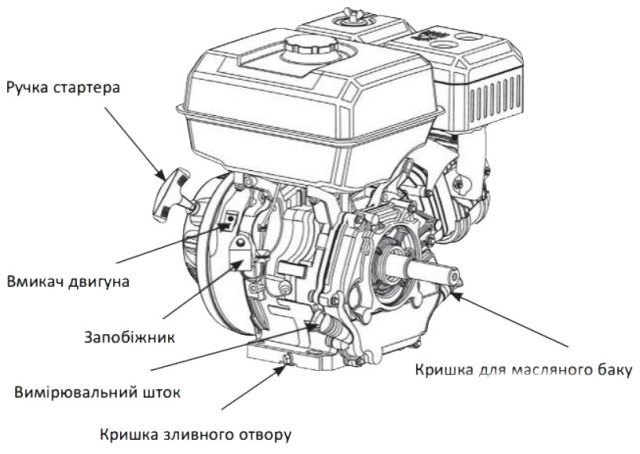 Ручка стартера

Вмикач двигуна

Запобіжник

Вимірювальний шток

Кришка зливного отвору

Кришка для масляного баку