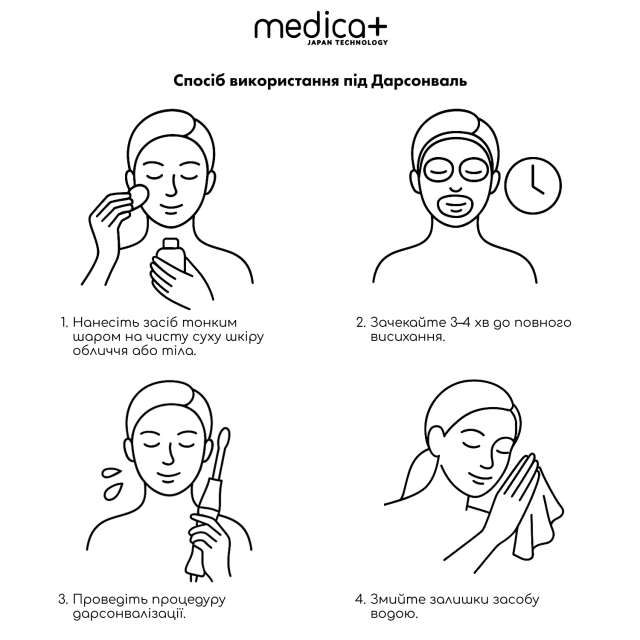 medica+
JAPAN TECHNOLOGY

Спосіб використання під Дарсонваль

1. Нанесіть засіб тонким шаром на чисту суху шкіру обличчя або тіла.

2. Зачекайте 3–4 хв до повного висихання.

3. Проведіть процедуру дарсонвалізації.

4. Змийте залишки засобу водою.