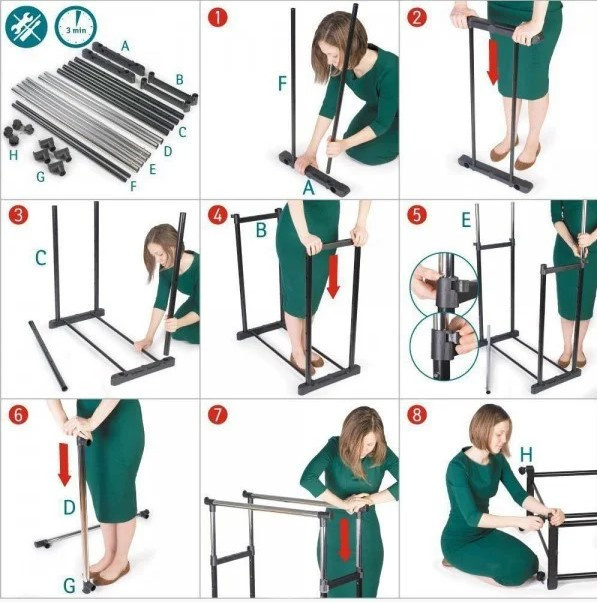 3 min

A
B
C
D
E
F
G
H

1
F
A

2

3
C

4
B

5
E

6
D
G

7

8
H