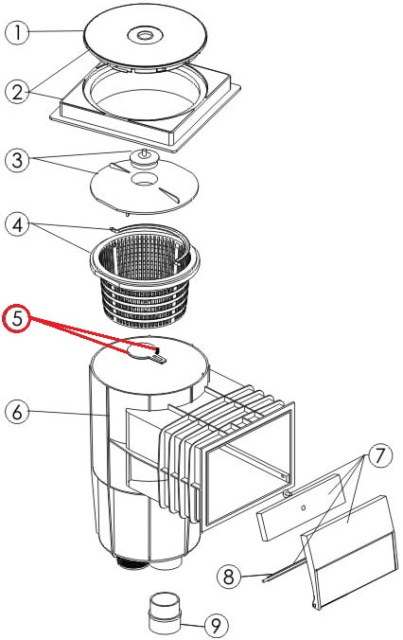 1
2
3
4
5
6
7
8
9