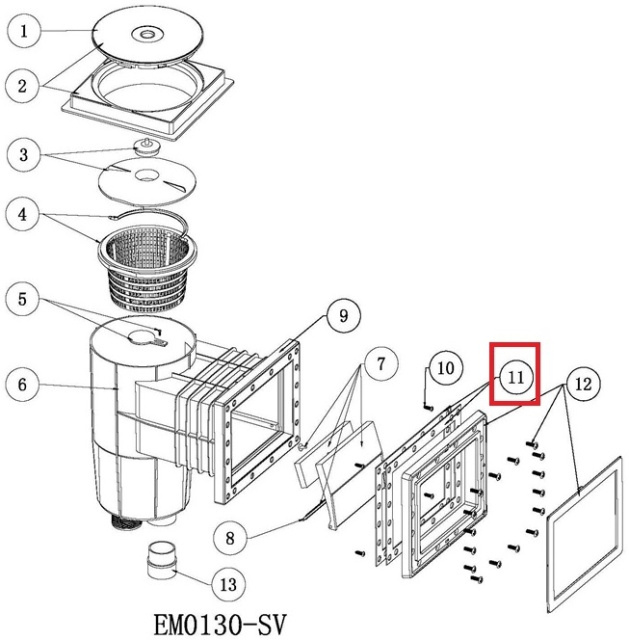 1
2
3
4
5
6
9
7
10
11
12
8
13
EM0130-SV