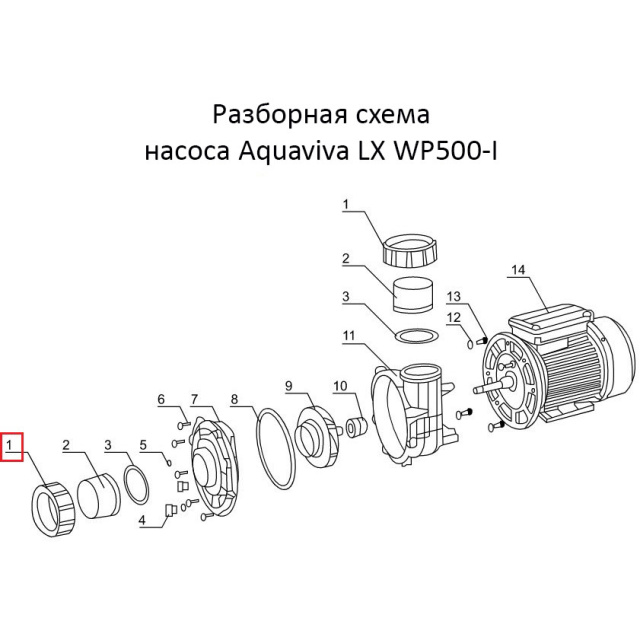 Разборная схема
насоса Aquaviva LX WP500-I

1

2

3

14

13

12

11

6

7

8

9

10

1

2

3

5

4