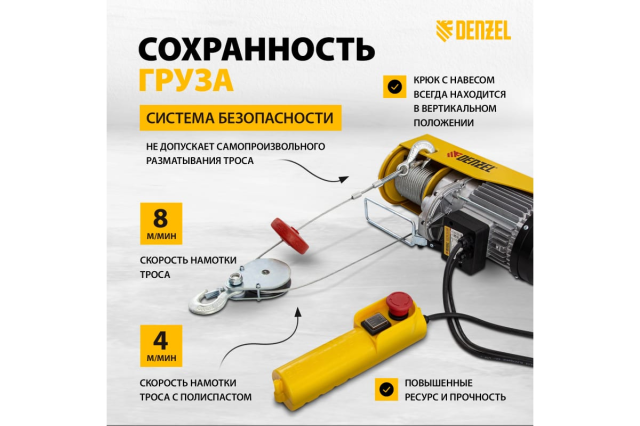 DENZEL

СОХРАННОСТЬ ГРУЗА

СИСТЕМА БЕЗОПАСНОСТИ

НЕ ДОПУСКАЕТ САМОПРОИЗВОЛЬНОГО РАЗМАТЫВАНИЯ ТРОСА

КРЮК С НАВЕСОМ ВСЕГДА НАХОДИТСЯ В ВЕРТИКАЛЬНОМ ПОЛОЖЕНИИ

DENZEL

8 М/МИН

СКОРОСТЬ НАМОТКИ ТРОСА

4 М/МИН

СКОРОСТЬ НАМОТКИ ТРОСА С ПОЛИСПАСТОМ

ПОВЫШЕННЫЕ РЕСУРС И ПРОЧНОСТЬ