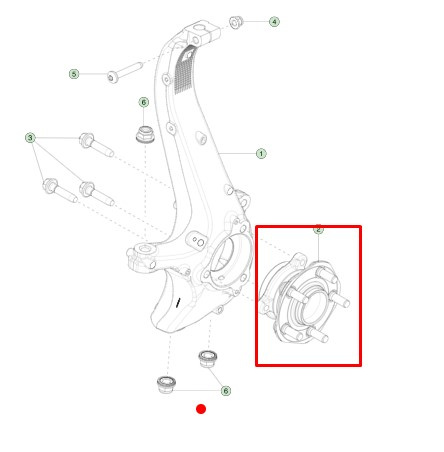 4
5
6
3
1
2
6