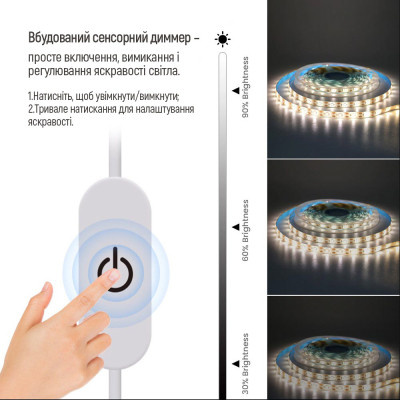 Вбудований сенсорний диммер –
просте включення, вимикання і регулювання яскравості світла.

1.Натисніть, щоб увімкнути/вимкнути;
2.Тривале натискання для налаштування яскравості.

90% Brightness

60% Brightness

30% Brightness