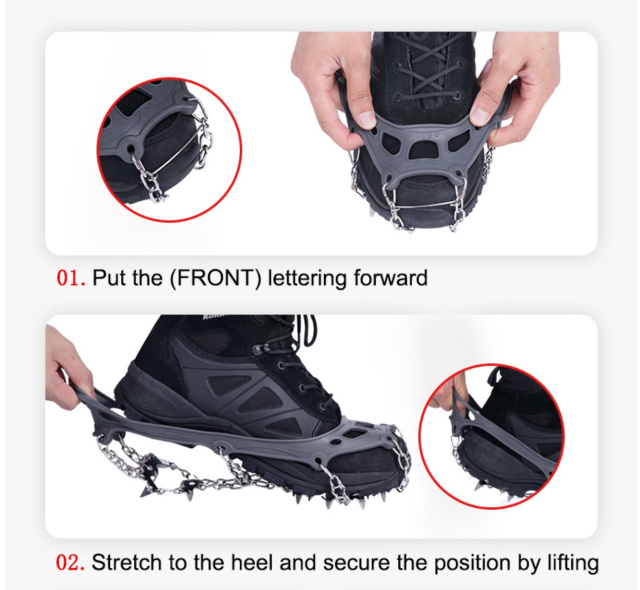 01. Put the (FRONT) lettering forward

02. Stretch to the heel and secure the position by lifting