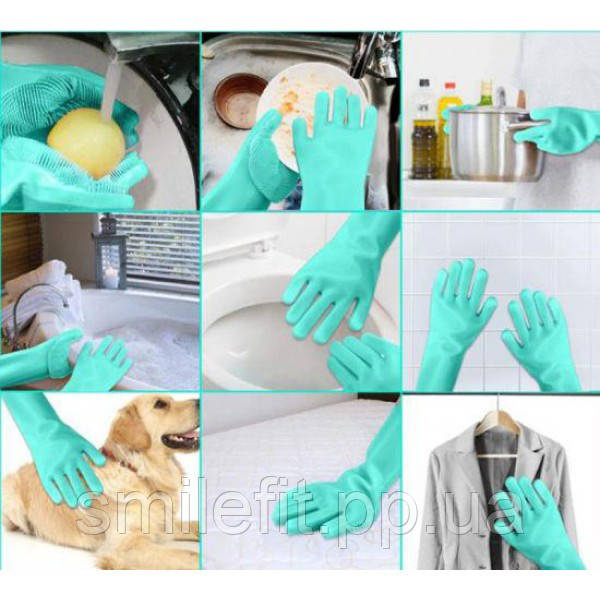 smilefit.pp.ua