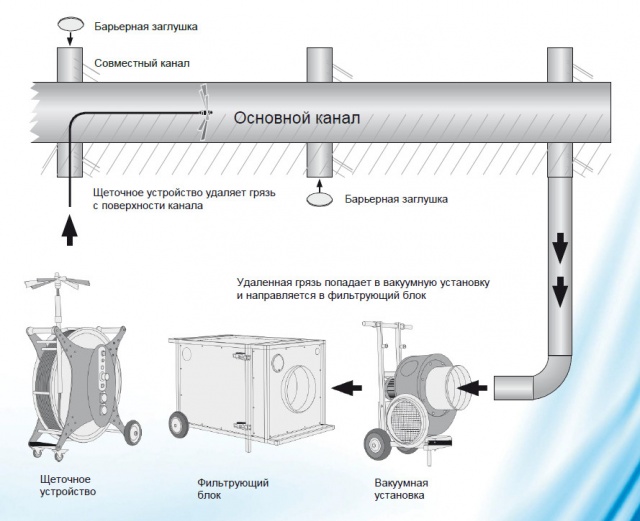 Барьерная заглушка

Совместный канал

Основной канал

Щеточное устройство удаляет грязь с поверхности канала

Барьерная заглушка

Удаленная грязь попадает в вакуумную установку и направляется в фильтрующий блок

Щеточное устройство

Фильтрующий блок

Вакуумная установка