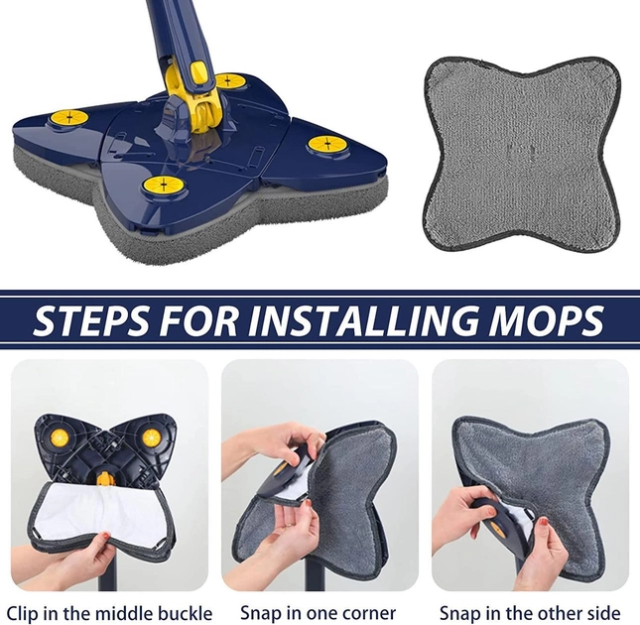 STEPS FOR INSTALLING MOPS

Clip in the middle buckle

Snap in one corner

Snap in the other side