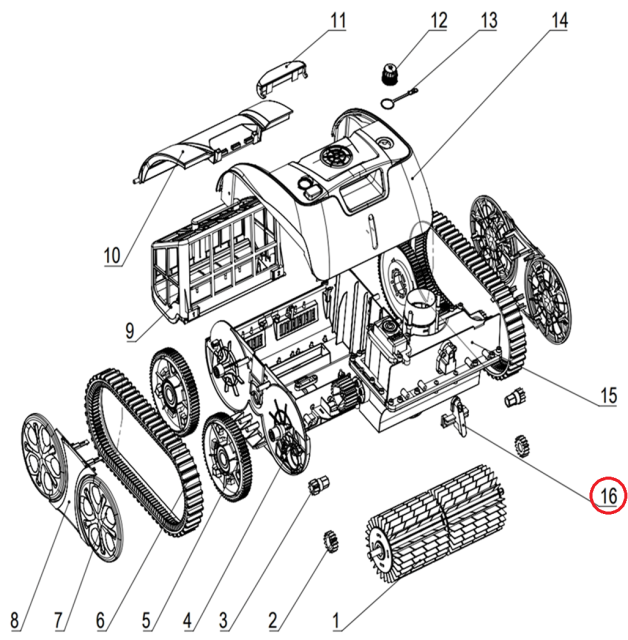 11
12
13
14
10
9
15
16
8
7
6
5
4
3
2
1