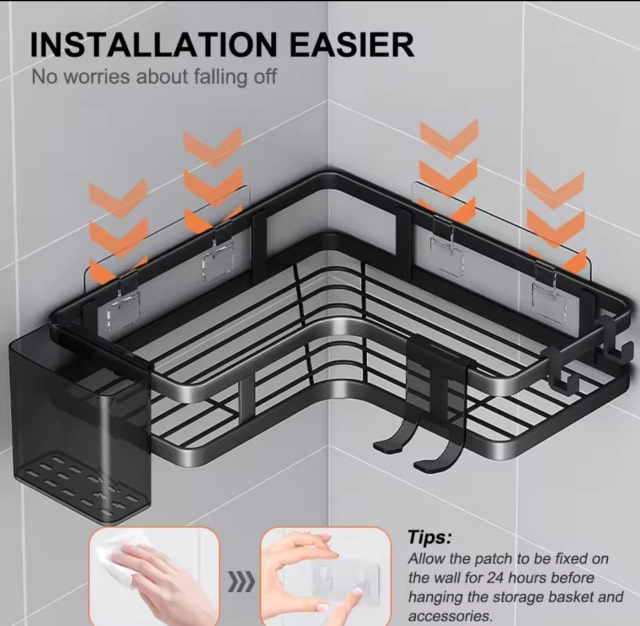 INSTALLATION EASIER
No worries about falling off

Tips:
Allow the patch to be fixed on the wall for 24 hours before hanging the storage basket and accessories.