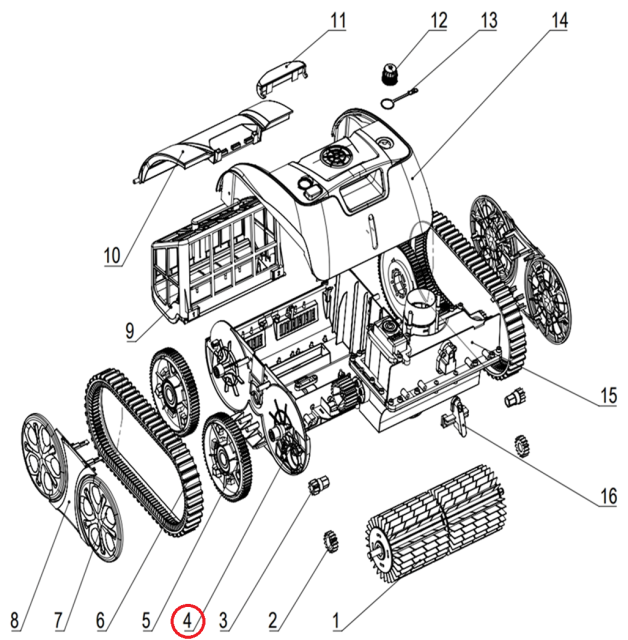 11
12
13
14
10
9
15
16
8
7
6
5
4
3
2
1