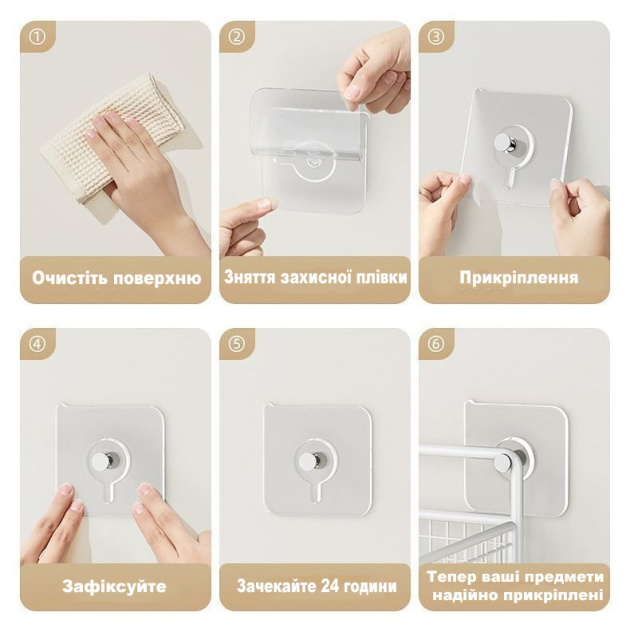 ①
Очистіть поверхню

②
Зняття захисної плівки

③
Прикріплення

④
Зафіксуйте

⑤
Зачекайте 24 години

⑥
Тепер ваші предмети надійно прикріплені