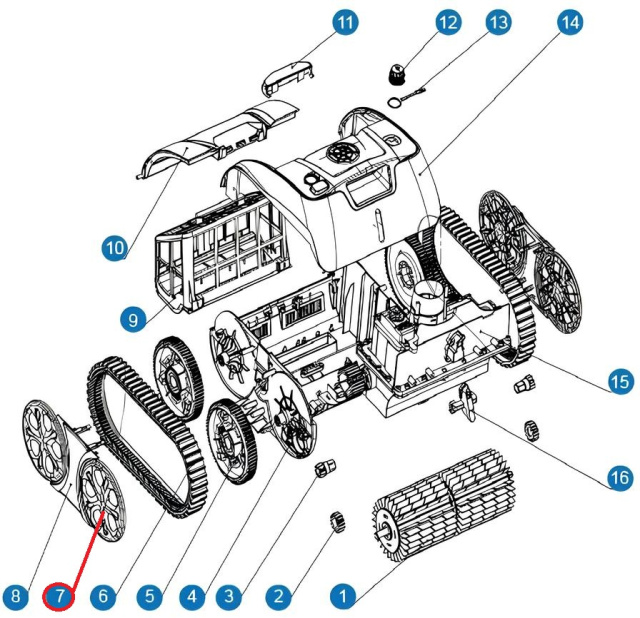 11
12
13
14
10
9
15
16
8
7
6
5
4
3
2
1