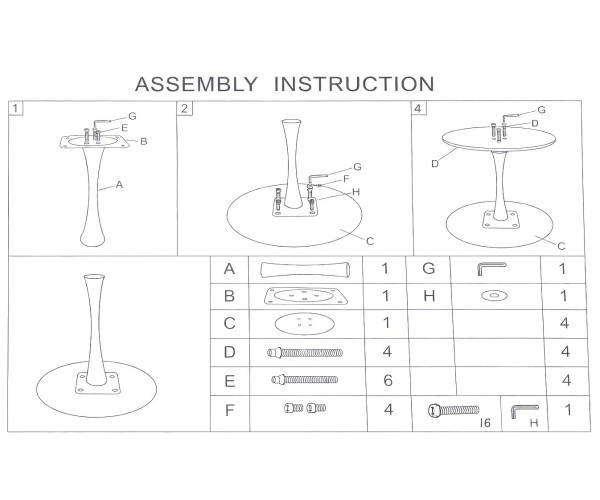 ASSEMBLY INSTRUCTION

1
G
E
B
A

2
G
F
H
C

4
G
D
D
C

| A | | 1 | G | | 1 |
|---|---|---|---|---|---|
| B | | 1 | H | | 1 |
| C | | 1 | | | 4 |
| D | | 4 | | | 4 |
| E | | 6 | | | 4 |
| F | | 4 | I6 | H | 1 |