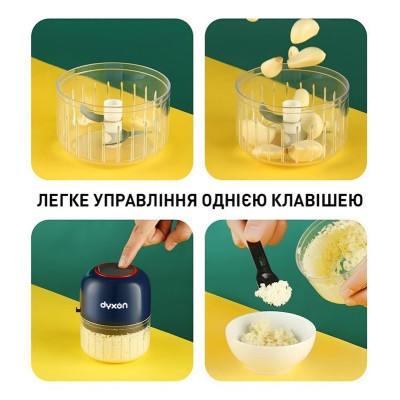 ЛЕГКЕ УПРАВЛІННЯ ОДНІЄЮ КЛАВІШЕЮ

dyxon