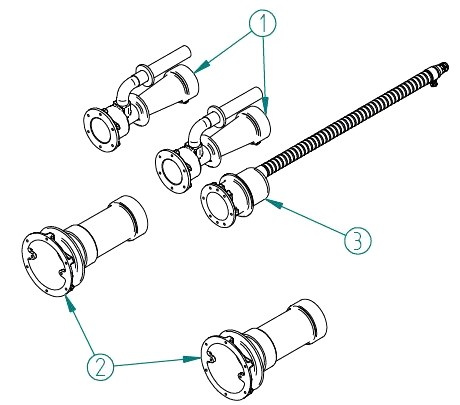 1
3
2