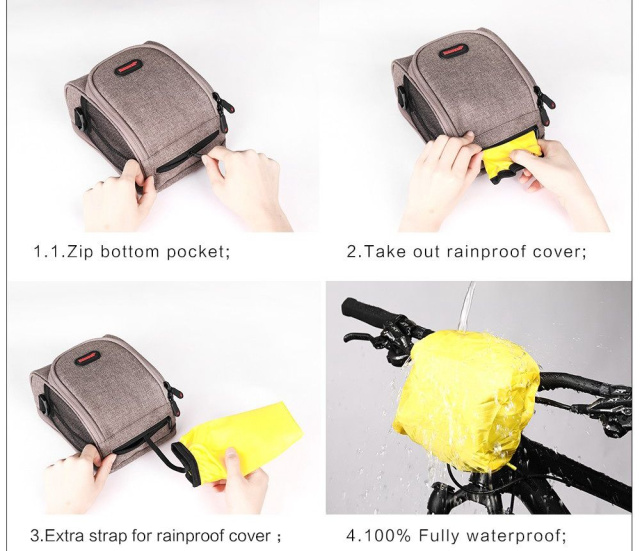 1.1.Zip bottom pocket;

2.Take out rainproof cover;

3.Extra strap for rainproof cover ;

4.100% Fully waterproof;