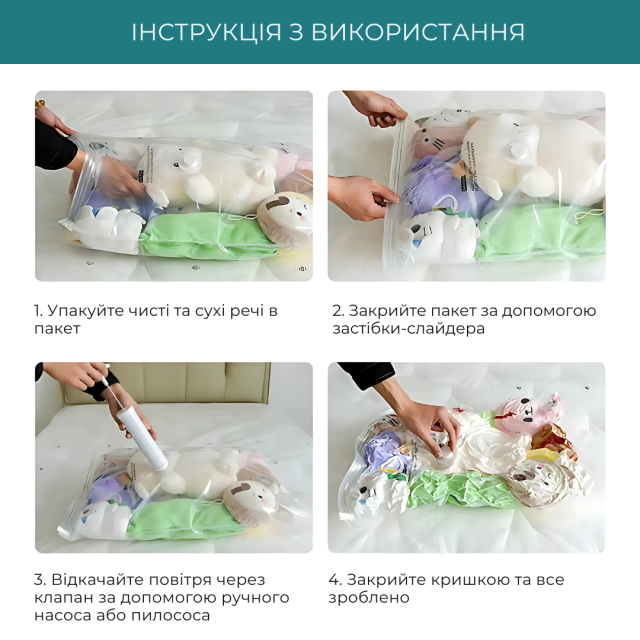 ІНСТРУКЦІЯ З ВИКОРИСТАННЯ

1. Упакуйте чисті та сухі речі в пакет

2. Закрийте пакет за допомогою застібки-слайдера

3. Відкачайте повітря через клапан за допомогою ручного насоса або пилососа

4. Закрийте кришкою та все зроблено