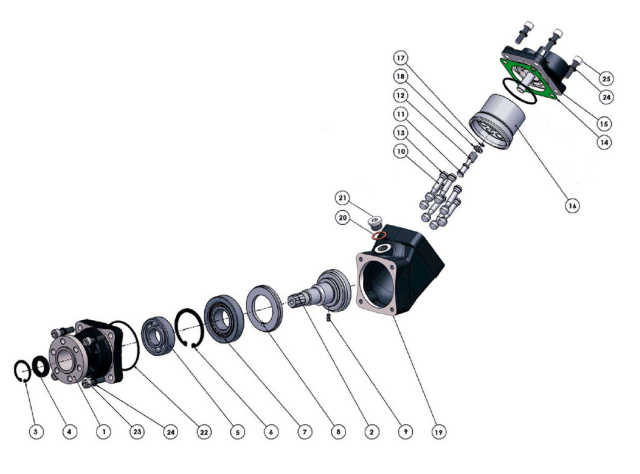 17
18
12
11
13
10
25
24
15
14
16
21
20
3
4
1
23
24
22
5
6
7
8
2
9
19