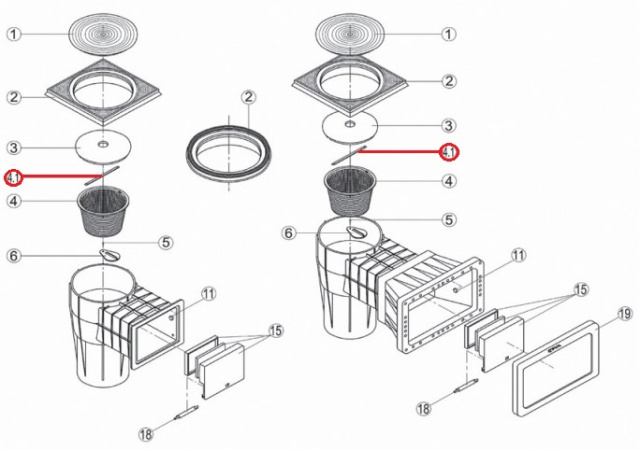 1
2
3
4.1
4
5
6
11
15
18
2
1
2
3
4.1
4
5
6
11
15
19
18