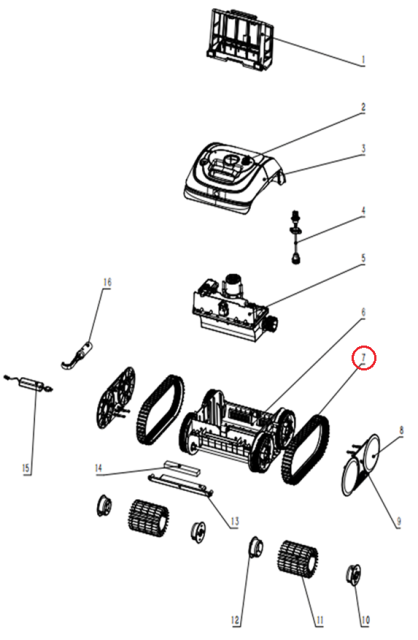 1
2
3
4
5
16
6
7
15
8
14
13
9
12
11
10