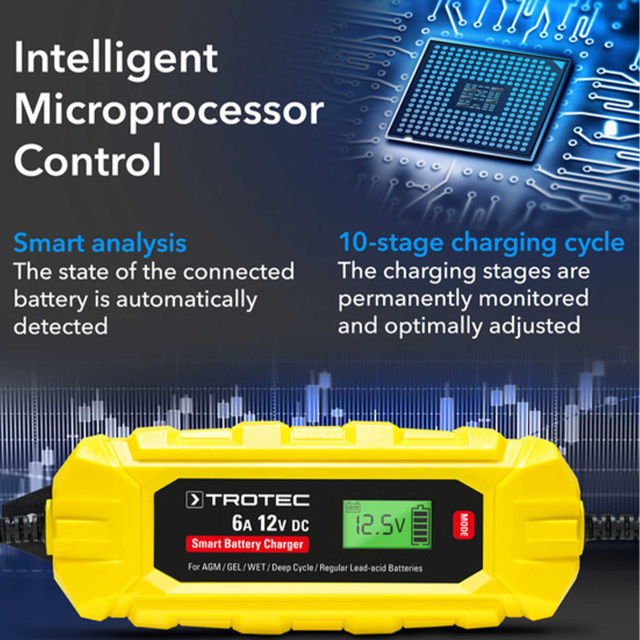 Intelligent Microprocessor Control

Smart analysis
The state of the connected battery is automatically detected

10-stage charging cycle
The charging stages are permanently monitored and optimally adjusted

TROTEC
6A 12V DC
Smart Battery Charger
For AGM / GEL / WET / Deep Cycle / Regular Lead-acid Batteries
12.5V
MODE