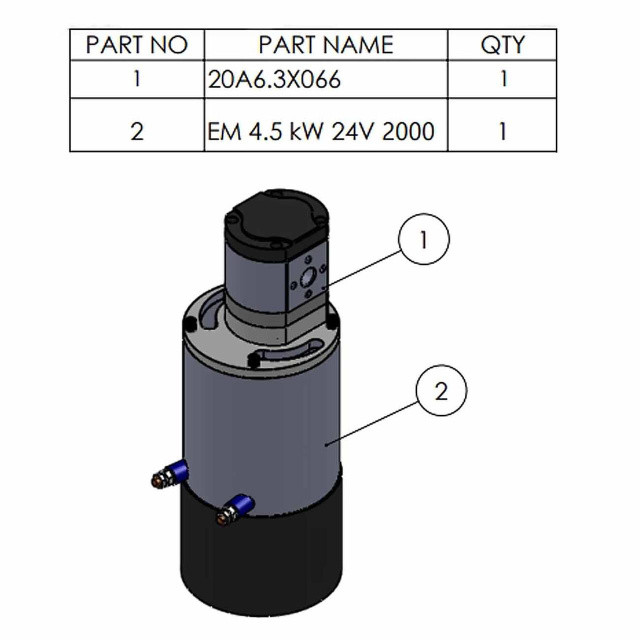 | PART NO | PART NAME | QTY |
|---|---|---|
| 1 | 20A6.3X066 | 1 |
| 2 | EM 4.5 kW 24V 2000 | 1 |

1

2